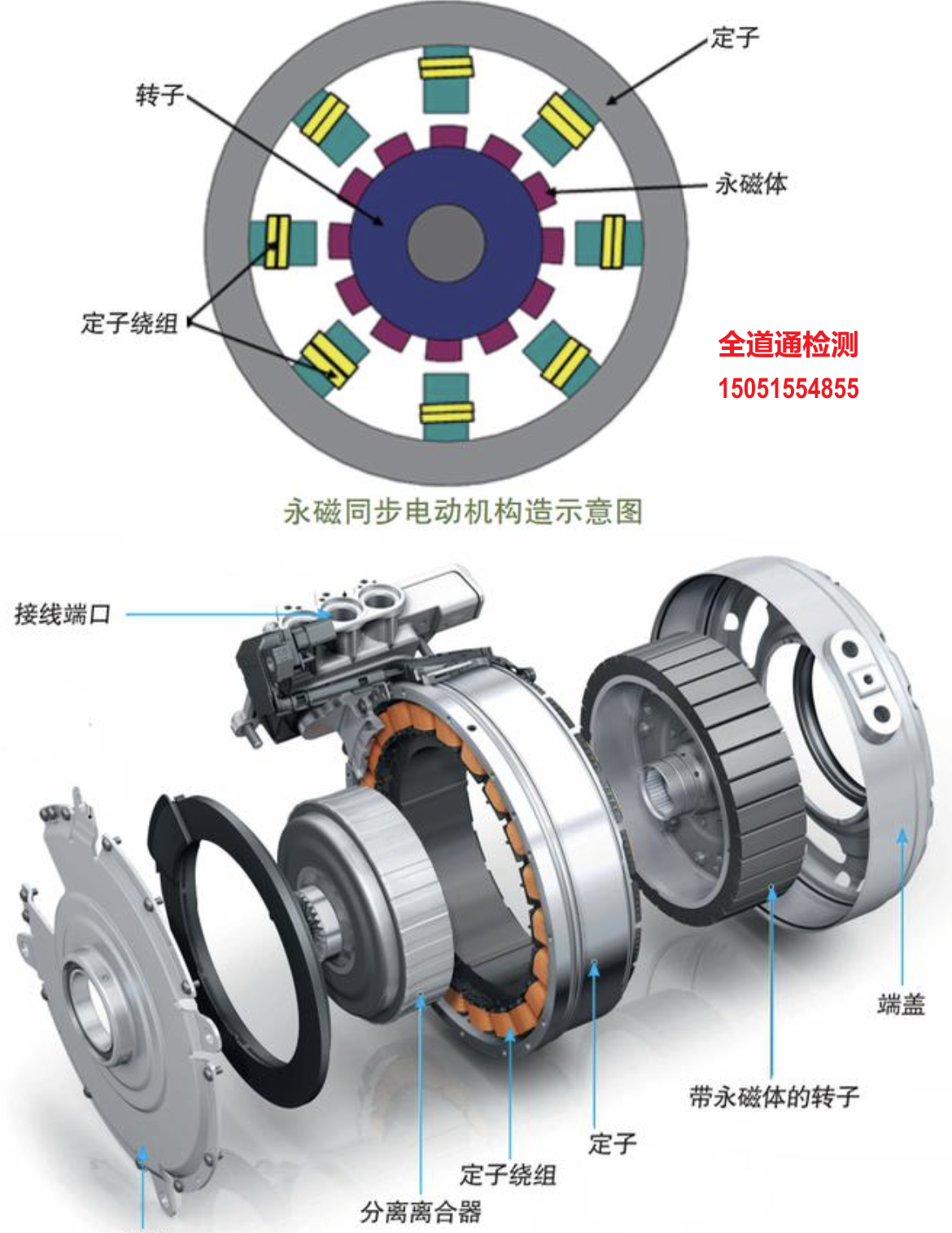 定子

转子

永磁体

定子绕组

全道通检测
15051554855

永磁同步电动机构造示意图

接线端口

端盖

带永磁体的转子

定子

定子绕组

分离离合器